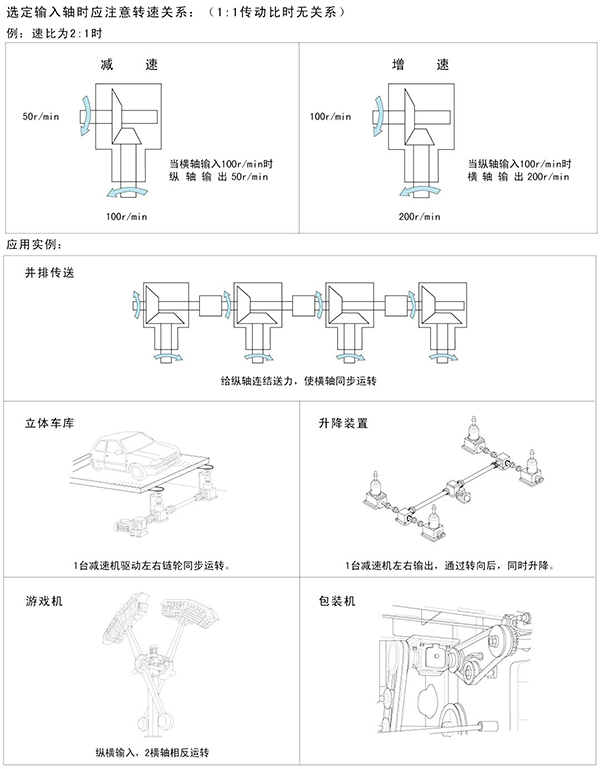 选定输入轴时应注意转速关系：（1:1传动比时无关系）
例：速比为2:1时

减　速

50r/min

当横轴输入100r/min时
纵 轴 输 出 50r/min

100r/min

增　速

100r/min

当纵轴输入100r/min时
横 轴 输 出 200r/min

200r/min

应用实例：

并排传送

给纵轴连结送力，使横轴同步运转

立体车库

1台减速机驱动左右链轮同步运转。

升降装置

1台减速机左右输出，通过转向后，同时升降。

游戏机

纵横输入，2横轴相反运转

包装机